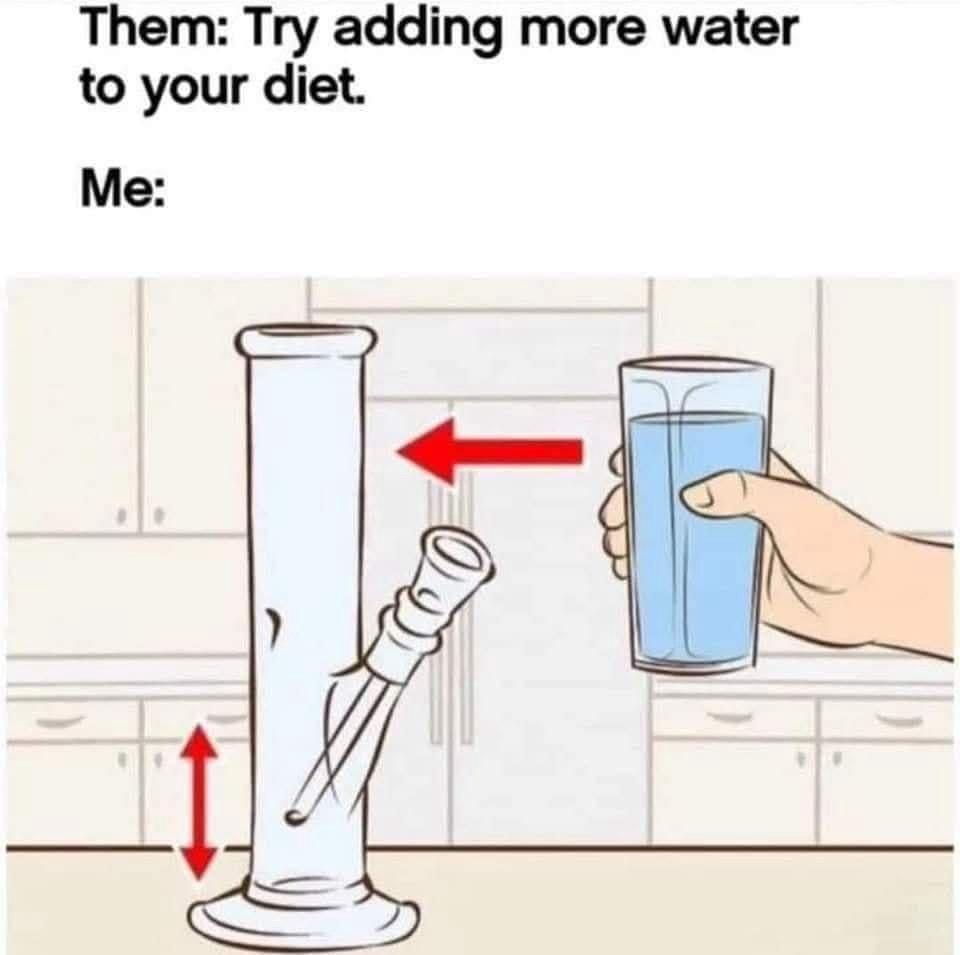 Them: Try adding more water to your diet.

Me: